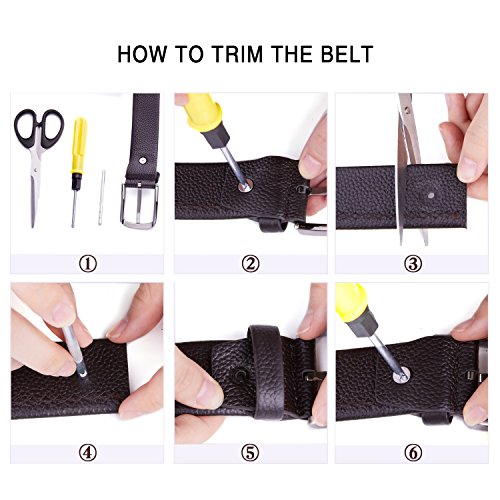 HOW TO TRIM THE BELT

①

②

③

④

⑤

⑥