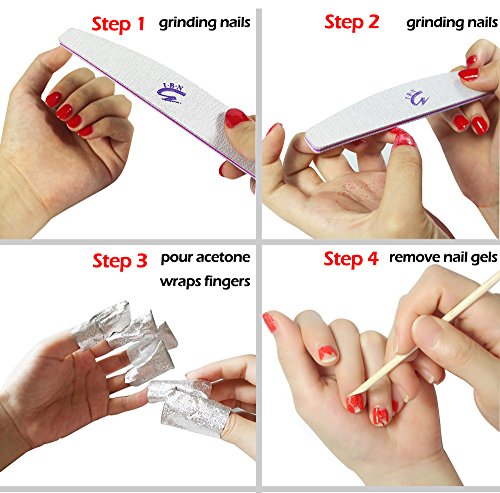 Step 1 grinding nails

I·B·N

Step 2 grinding nails

I·B·N

Step 3 pour acetone wraps fingers

Step 4 remove nail gels