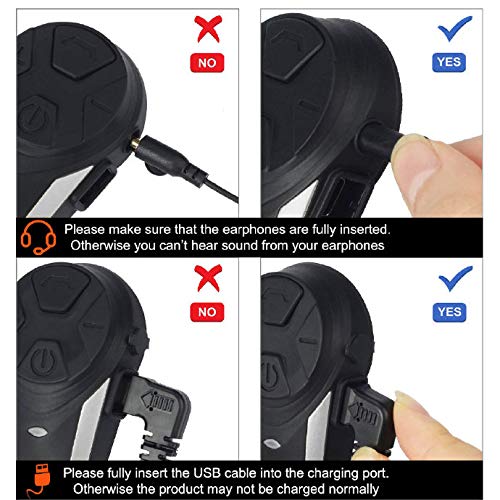 NO

YES

Please make sure that the earphones are fully inserted. Otherwise you can't hear sound from your earphones

NO

YES

Please fully insert the USB cable into the charging port. Otherwise the product may not be charged normally