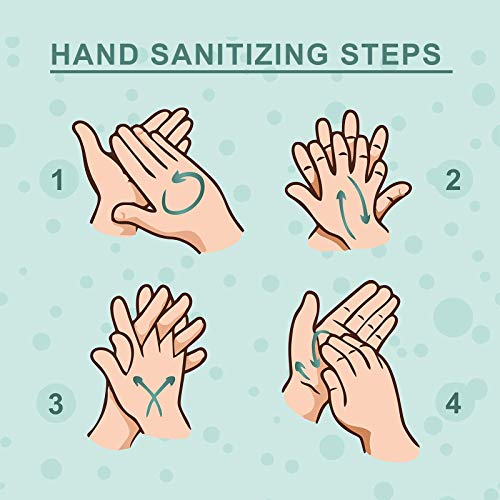 HAND SANITIZING STEPS

1

2

3

4