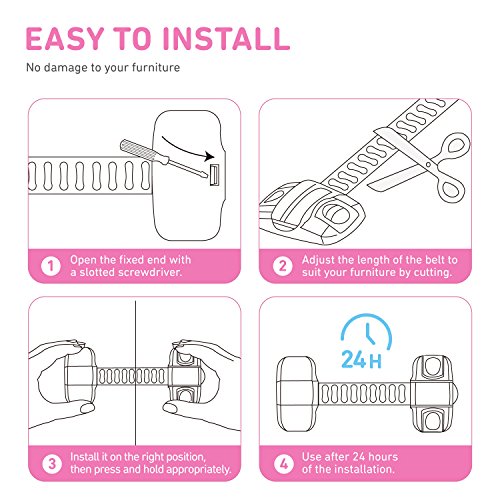 EASY TO INSTALL

No damage to your furniture

1 Open the fixed end with a slotted screwdriver.

2 Adjust the length of the belt to suit your furniture by cutting.

3 Install it on the right position, then press and hold appropriately.

24 H

4 Use after 24 hours of the installation.