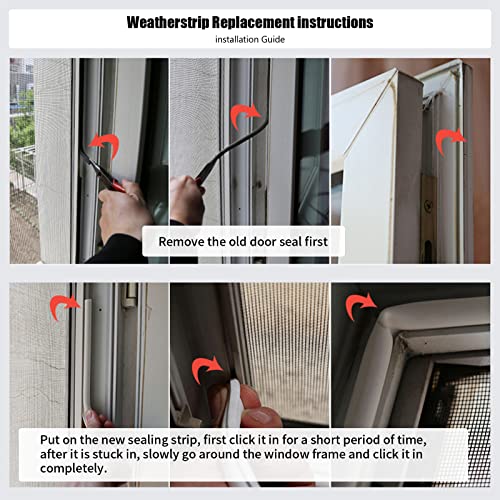 Weatherstrip Replacement instructions
installation Guide

Remove the old door seal first

Put on the new sealing strip, first click it in for a short period of time, after it is stuck in, slowly go around the window frame and click it in completely.