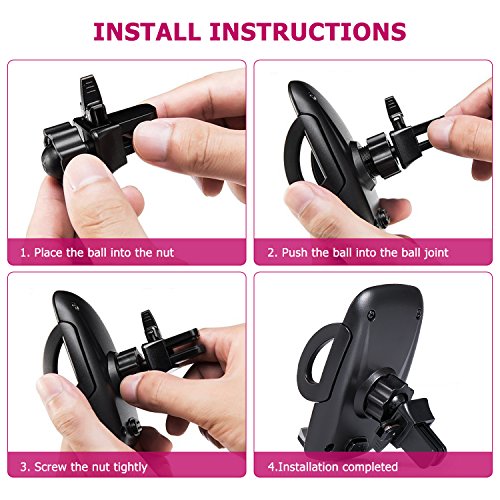 INSTALL INSTRUCTIONS

1. Place the ball into the nut

2. Push the ball into the ball joint

3. Screw the nut tightly

4.Installation completed