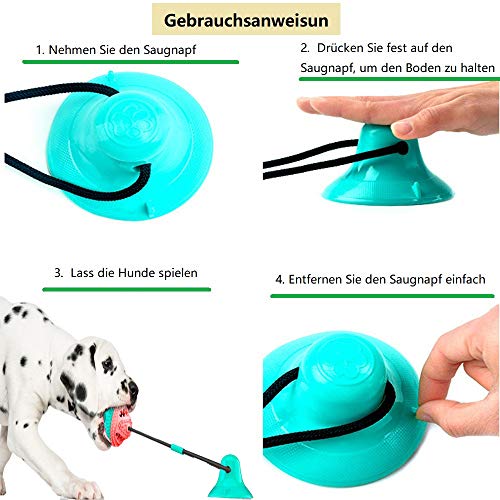 Gebrauchsanweisun

1. Nehmen Sie den Saugnapf

2. Drücken Sie fest auf den Saugnapf, um den Boden zu halten

3. Lass die Hunde spielen

4. Entfernen Sie den Saugnapf einfach