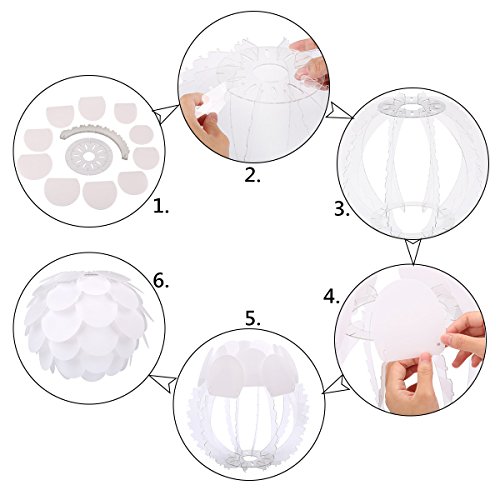 1.

2.

3.

4.

5.

6.