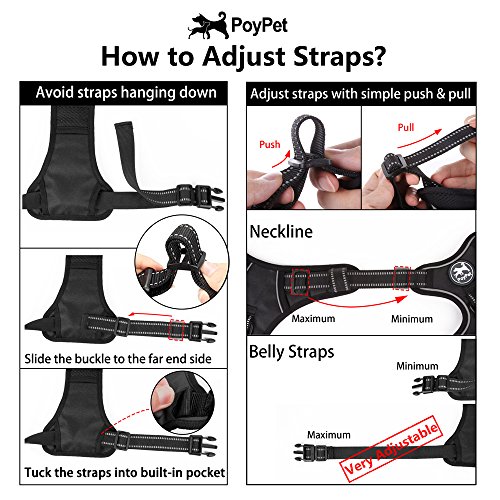 PoyPet

How to Adjust Straps?

Avoid straps hanging down

Slide the buckle to the far end side

Tuck the straps into built-in pocket

Adjust straps with simple push & pull

Push

Pull

Neckline

PoyPet

Maximum

Minimum

Belly Straps

Minimum

Maximum

Very Adjustable