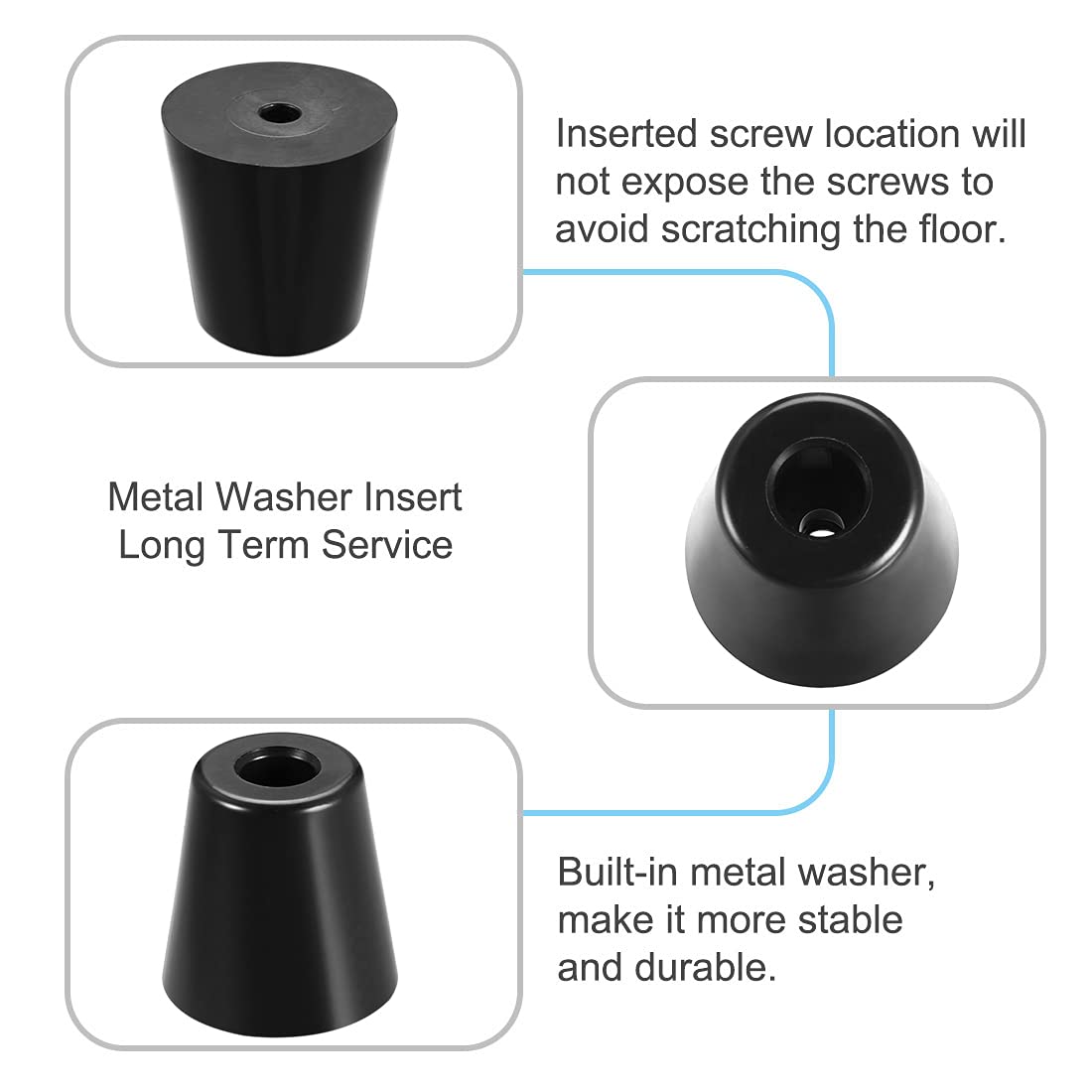 Inserted screw location will not expose the screws to avoid scratching the floor.

Metal Washer Insert
Long Term Service

Built-in metal washer, make it more stable and durable.