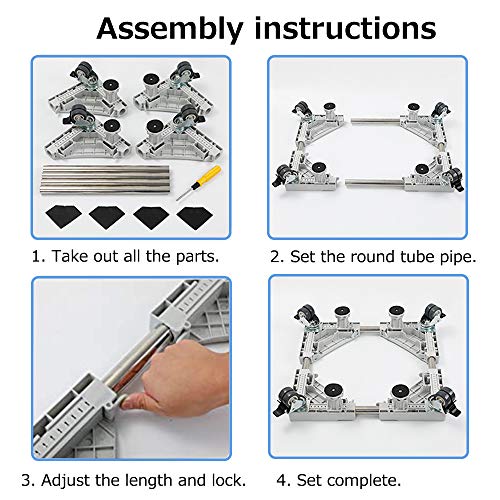 Assembly instructions

1. Take out all the parts.

2. Set the round tube pipe.

3. Adjust the length and lock.

4. Set complete.