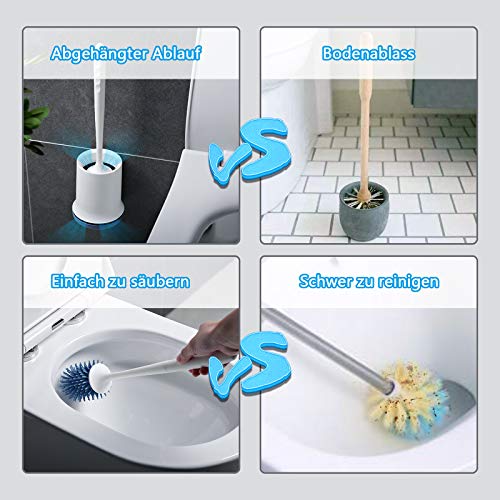 Abgehängter Ablauf

VS

Bodenablass

Einfach zu säubern

VS

Schwer zu reinigen