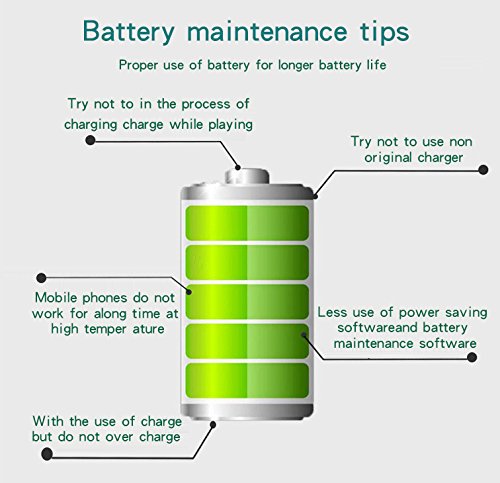 Battery maintenance tips

Proper use of battery for longer battery life

Try not to in the process of charging charge while playing

Try not to use non original charger

Mobile phones do not work for along time at high temper ature

Less use of power saving softwareand battery maintenance software

With the use of charge but do not over charge