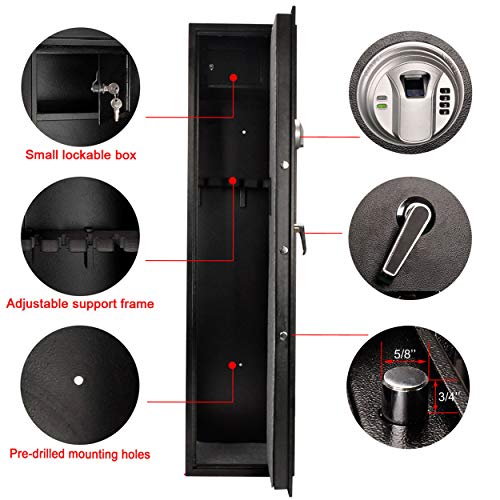 Small lockable box

Adjustable support frame

Pre-drilled mounting holes

5/8''

3/4''