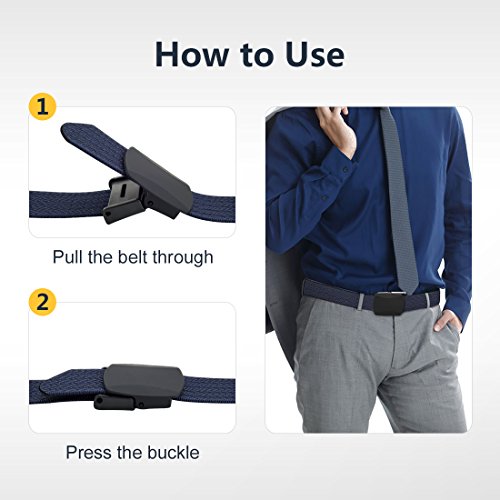 How to Use

1

Pull the belt through

2

Press the buckle