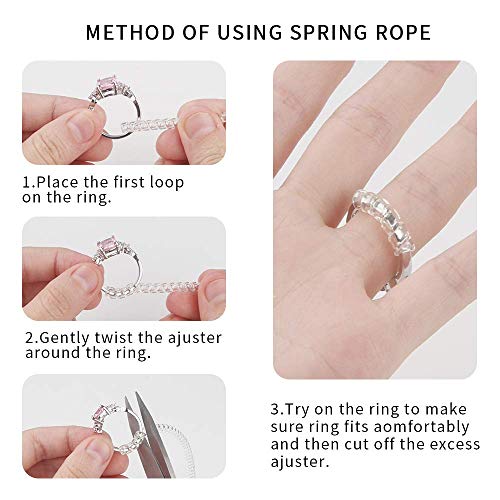 METHOD OF USING SPRING ROPE

1.Place the first loop on the ring.

2.Gently twist the ajuster around the ring.

3.Try on the ring to make sure ring fits aomfortably and then cut off the excess ajuster.