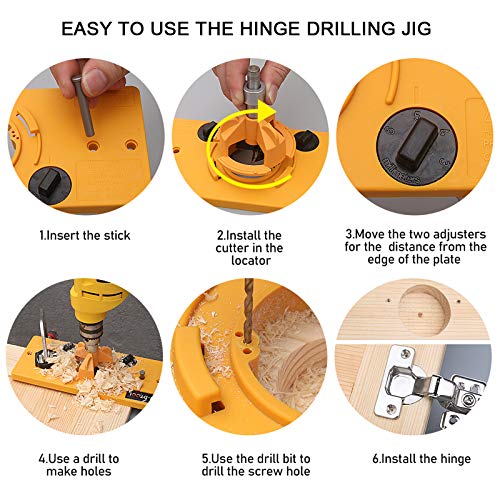 EASY TO USE THE HINGE DRILLING JIG

1.Insert the stick

2.Install the cutter in the locator

3.Move the two adjusters for the distance from the edge of the plate

4.Use a drill to make holes

5.Use the drill bit to drill the screw hole

6.Install the hinge