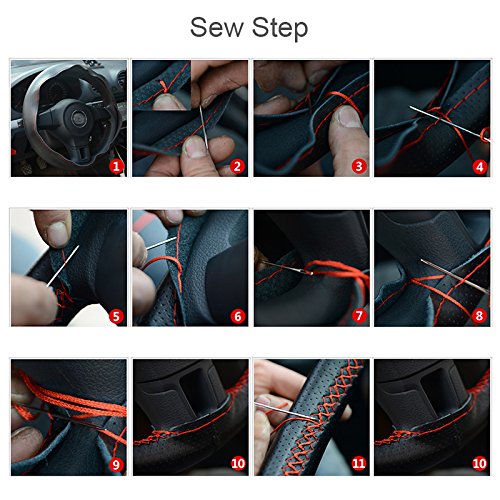 Sew Step

1

2

3

4

5

6

7

8

9

10

11

10