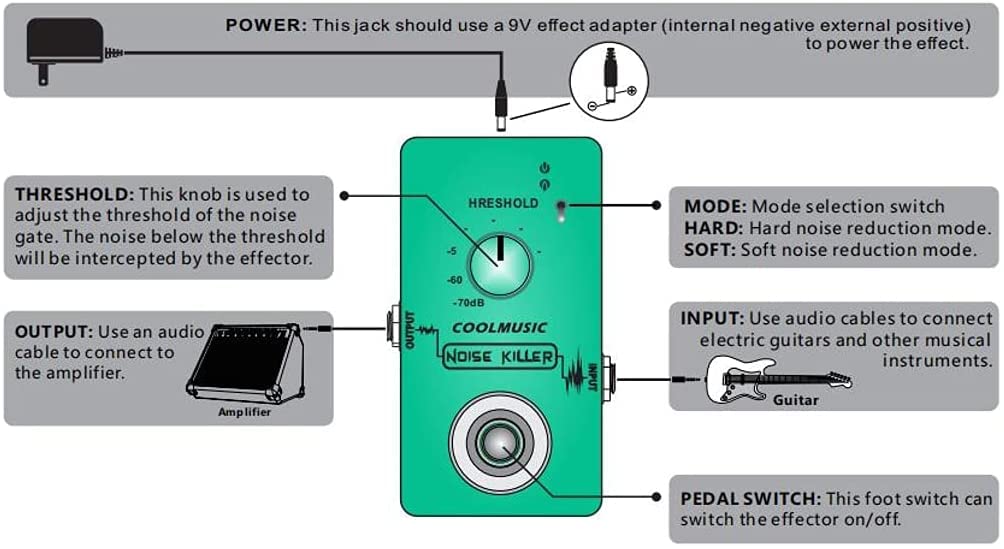 POWER: This jack should use a 9V effect adapter (internal negative external positive) to power the effect.

THRESHOLD: This knob is used to adjust the threshold of the noise gate. The noise below the threshold will be intercepted by the effector.

HRESHOLD

-5

-60

-70dB

MODE: Mode selection switch
HARD: Hard noise reduction mode.
SOFT: Soft noise reduction mode.

OUTPUT: Use an audio cable to connect to the amplifier.

Amplifier

OUTPUT

COOLMUSIC

NOISE KILLER

INPUT

INPUT: Use audio cables to connect electric guitars and other musical instruments.

Guitar

PEDAL SWITCH: This foot switch can switch the effector on/off.