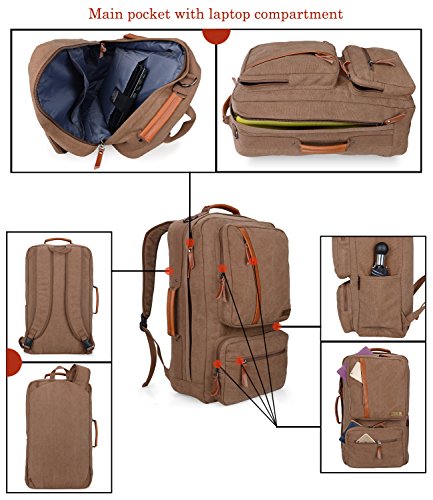 Main pocket with laptop compartment