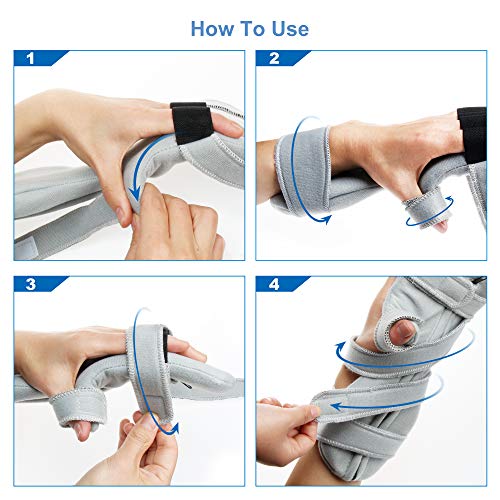 How To Use

1

2

3

4