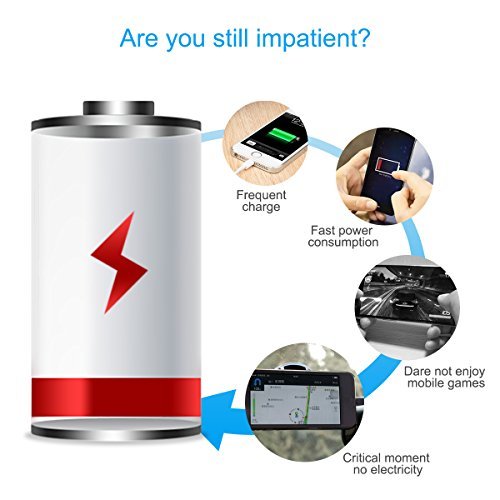 Are you still impatient?

Frequent charge

Fast power consumption

Dare not enjoy mobile games

Critical moment no electricity