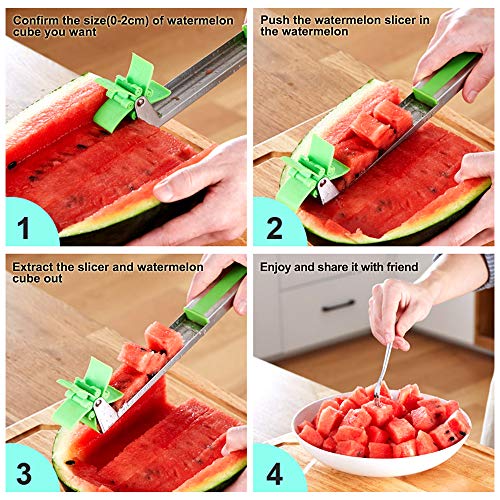 Confirm the size(0-2cm) of watermelon cube you want

1

Push the watermelon slicer in the watermelon

2

Extract the slicer and watermelon cube out

3

Enjoy and share it with friend

4