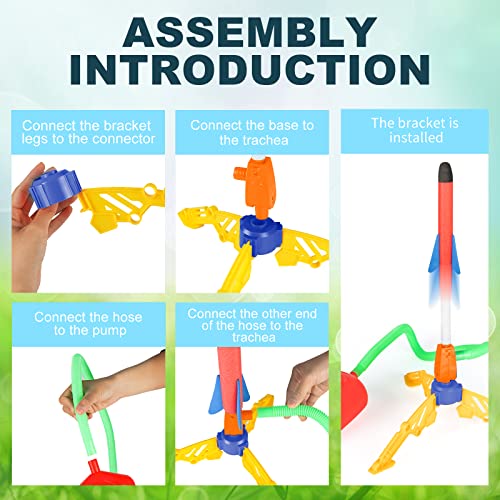 ASSEMBLY INTRODUCTION

Connect the bracket legs to the connector

Connect the base to the trachea

The bracket is installed

Connect the hose to the pump

Connect the other end of the hose to the trachea