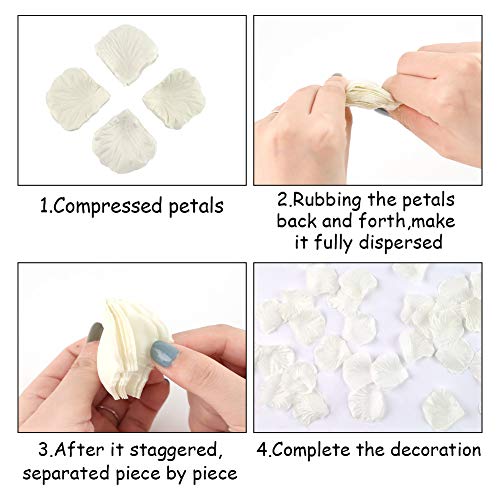 1.Compressed petals

2.Rubbing the petals back and forth,make it fully dispersed

3.After it staggered, separated piece by piece

4.Complete the decoration