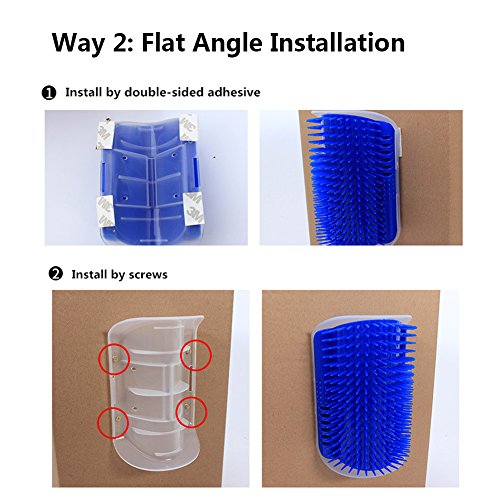 Way 2: Flat Angle Installation

❶ Install by double-sided adhesive

3M 3M 3M 3M

❷ Install by screws