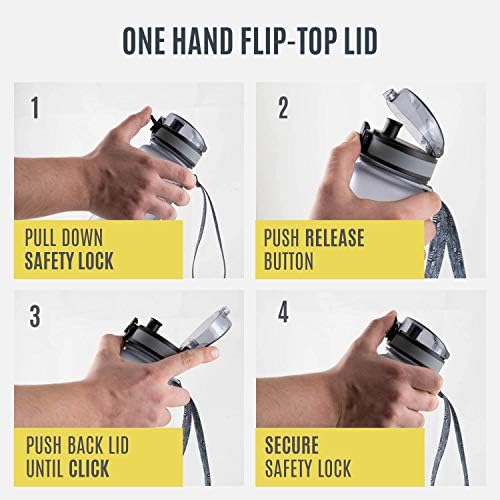 ONE HAND FLIP-TOP LID

1

PULL DOWN
SAFETY LOCK

2

PUSH RELEASE
BUTTON

3

PUSH BACK LID
UNTIL CLICK

4

SECURE
SAFETY LOCK