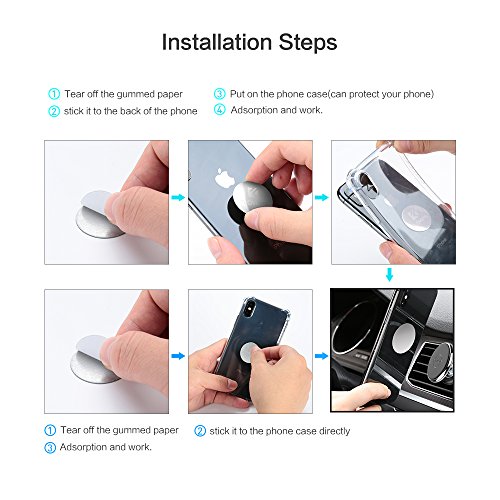 Installation Steps

① Tear off the gummed paper
② stick it to the back of the phone

③ Put on the phone case(can protect your phone)
④ Adsorption and work.

① Tear off the gummed paper
② stick it to the phone case directly
③ Adsorption and work.