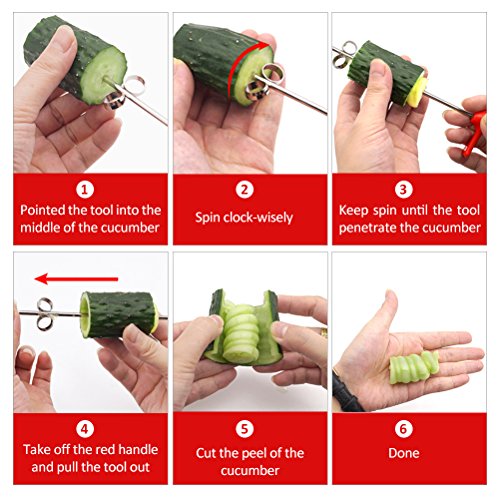 1
Pointed the tool into the middle of the cucumber

2
Spin clock-wisely

3
Keep spin until the tool penetrate the cucumber

4
Take off the red handle and pull the tool out

5
Cut the peel of the cucumber

6
Done