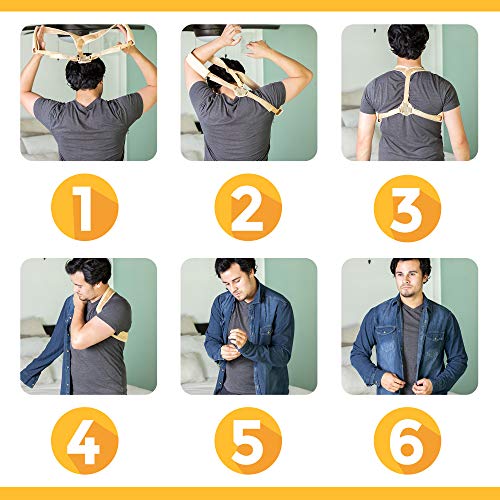 1

2

3

4

5

6