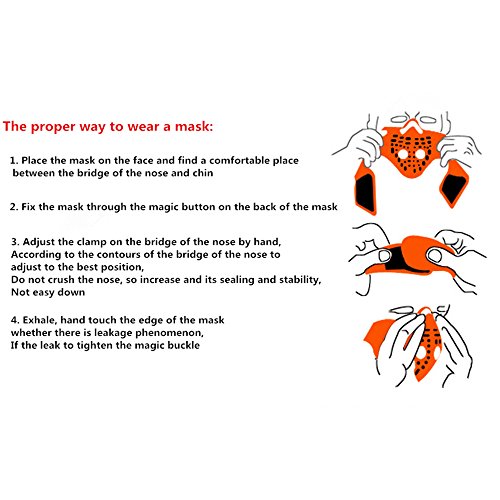 The proper way to wear a mask:

1. Place the mask on the face and find a comfortable place between the bridge of the nose and chin

2. Fix the mask through the magic button on the back of the mask

3. Adjust the clamp on the bridge of the nose by hand, According to the contours of the bridge of the nose to adjust to the best position, Do not crush the nose, so increase and its sealing and stability, Not easy down

4. Exhale, hand touch the edge of the mask whether there is leakage phenomenon, If the leak to tighten the magic buckle