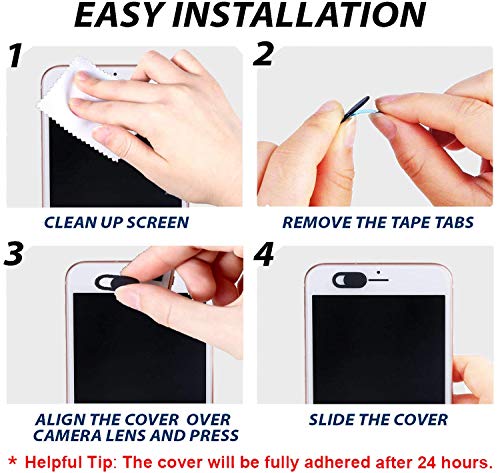 EASY INSTALLATION

1

CLEAN UP SCREEN

2

REMOVE THE TAPE TABS

3

ALIGN THE COVER OVER CAMERA LENS AND PRESS

4

SLIDE THE COVER

* Helpful Tip: The cover will be fully adhered after 24 hours.