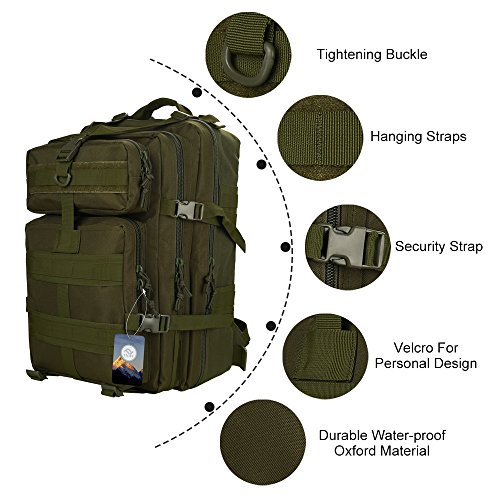 Tightening Buckle

Hanging Straps

Security Strap

Velcro For
Personal Design

Durable Water-proof
Oxford Material