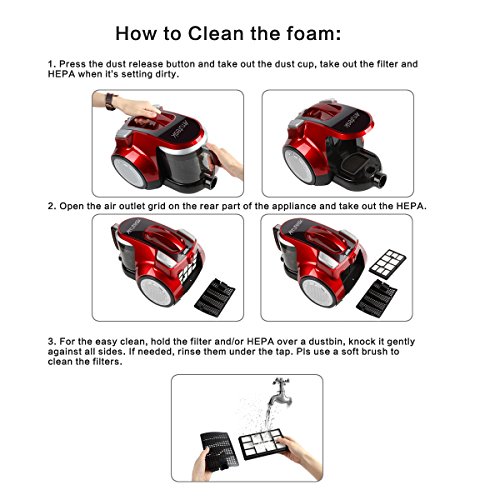 How to Clean the foam:

1. Press the dust release button and take out the dust cup, take out the filter and HEPA when it's setting dirty.

2. Open the air outlet grid on the rear part of the appliance and take out the HEPA.

3. For the easy clean, hold the filter and/or HEPA over a dustbin, knock it gently against all sides. If needed, rinse them under the tap. Pls use a soft brush to clean the filters.