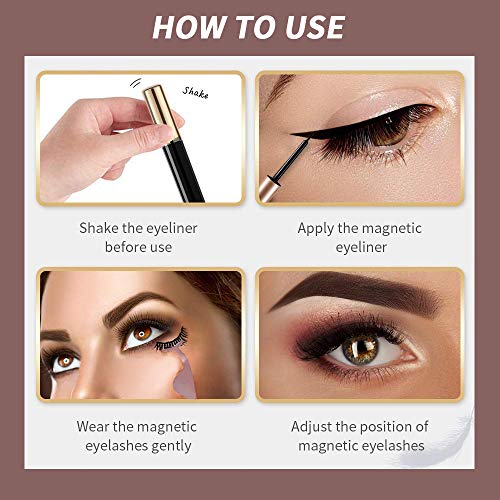 HOW TO USE

Shake

Shake the eyeliner before use

Apply the magnetic eyeliner

Wear the magnetic eyelashes gently

Adjust the position of magnetic eyelashes