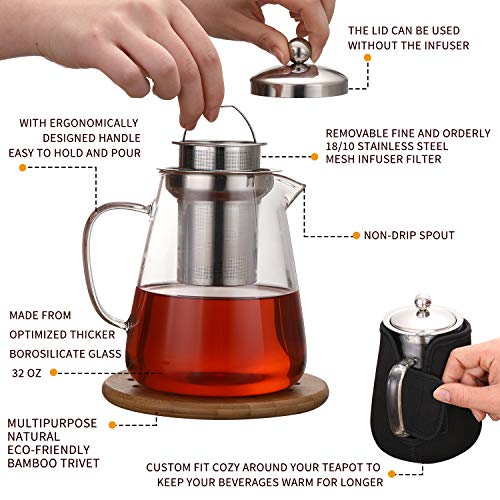 THE LID CAN BE USED WITHOUT THE INFUSER

WITH ERGONOMICALLY DESIGNED HANDLE EASY TO HOLD AND POUR

REMOVABLE FINE AND ORDERLY 18/10 STAINLESS STEEL MESH INFUSER FILTER

NON-DRIP SPOUT

MADE FROM OPTIMIZED THICKER BOROSILICATE GLASS 32 OZ

MULTIPURPOSE NATURAL ECO-FRIENDLY BAMBOO TRIVET

CUSTOM FIT COZY AROUND YOUR TEAPOT TO KEEP YOUR BEVERAGES WARM FOR LONGER