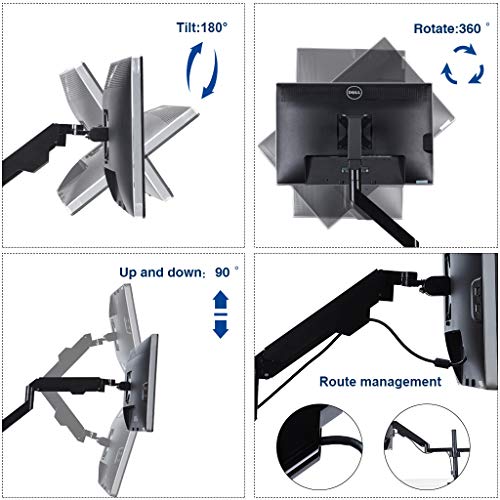 Tilt:180°

Rotate:360 °

DELL

Up and down: 90 °

Route management