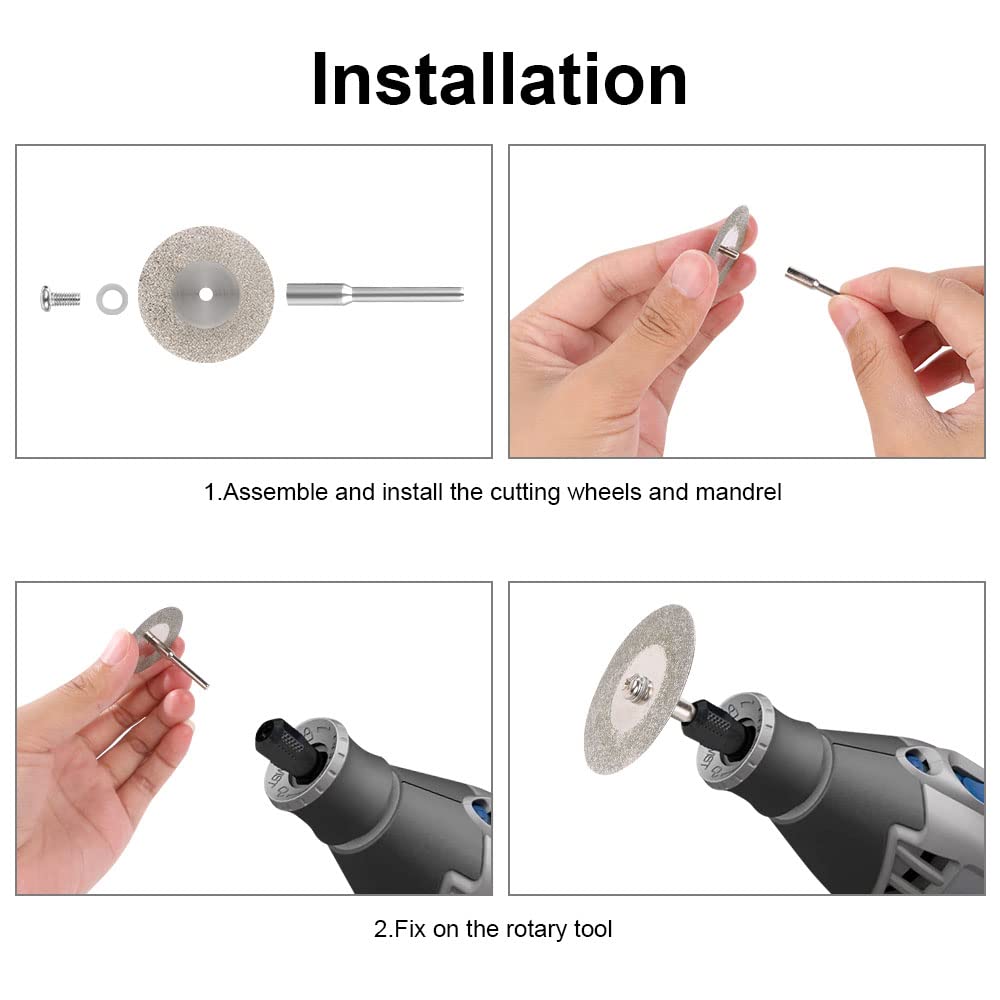 Installation

1.Assemble and install the cutting wheels and mandrel

2.Fix on the rotary tool