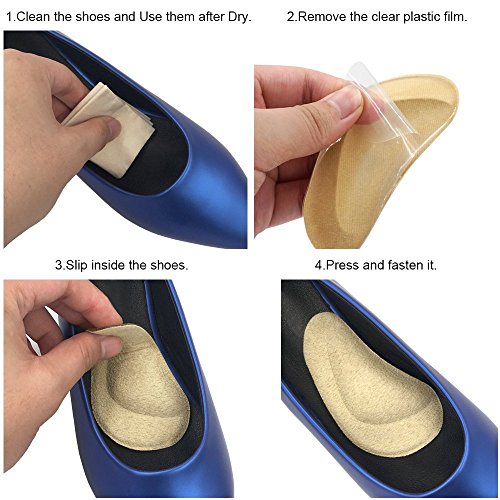 1.Clean the shoes and Use them after Dry.

2.Remove the clear plastic film.

3.Slip inside the shoes.

4.Press and fasten it.