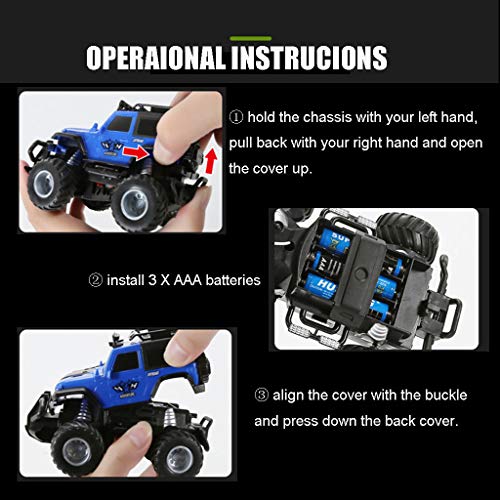 OPERAIONAL INSTRUCIONS

① hold the chassis with your left hand, pull back with your right hand and open the cover up.

② install 3 X AAA batteries

③ align the cover with the buckle and press down the back cover.