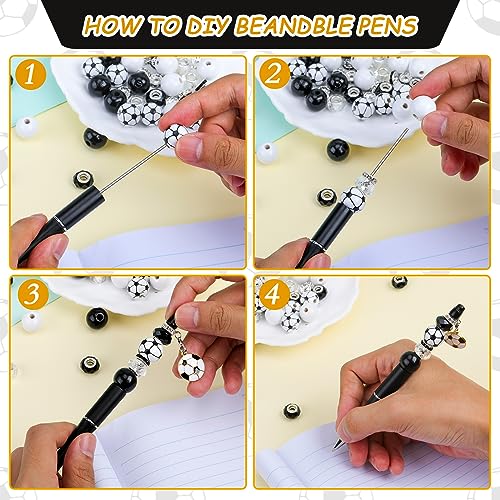 HOW TO DIY BEANDBLE PENS

1

2

3

4