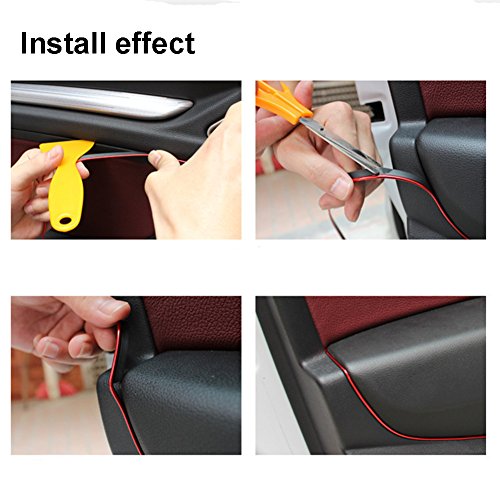 Install effect