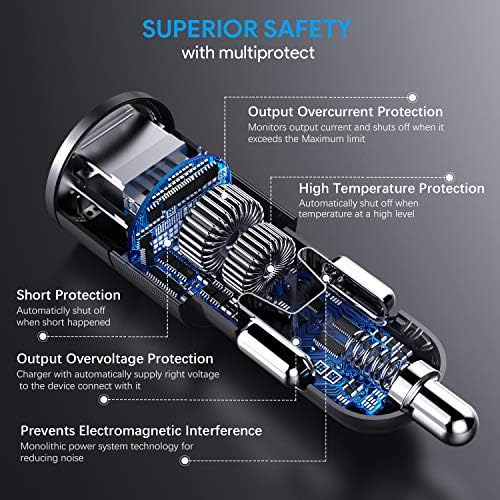 SUPERIOR SAFETY
with multiprotect

Output Overcurrent Protection
Monitors output current and shuts off when it exceeds the Maximum limit

High Temperature Protection
Automatically shut off when temperature at a high level

Short Protection
Automaticly shut off when short happened

Output Overvoltage Protection
Charger with automatically supply right voltage to the device connect with it

Prevents Electromagnetic Interference
Monolithic power system technology for reducing noise