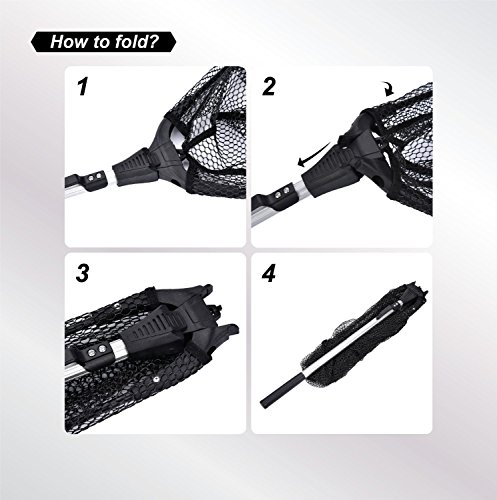 How to fold?

1

2

3

4