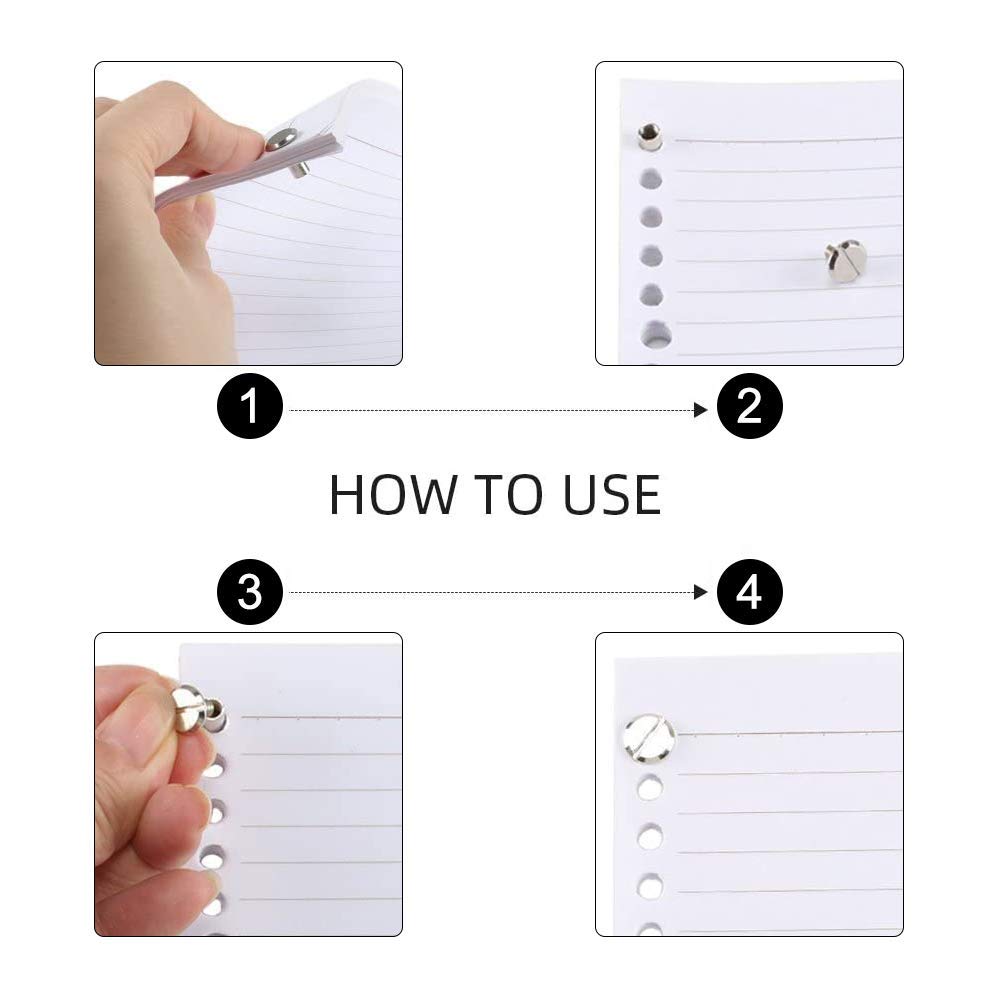 1

2

HOW TO USE

3

4