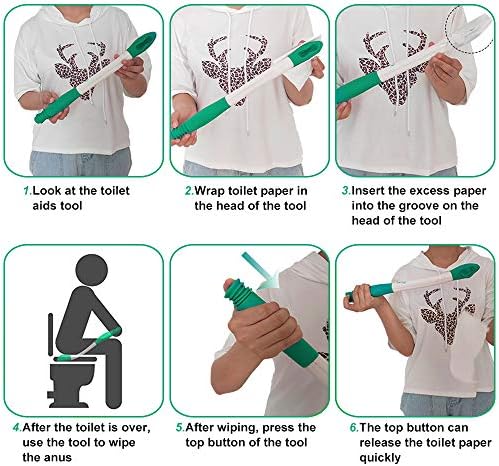 1.Look at the toilet aids tool

2.Wrap toilet paper in the head of the tool

3.Insert the excess paper into the groove on the head of the tool

4.After the toilet is over, use the tool to wipe the anus

5.After wiping, press the top button of the tool

6.The top button can release the toilet paper quickly