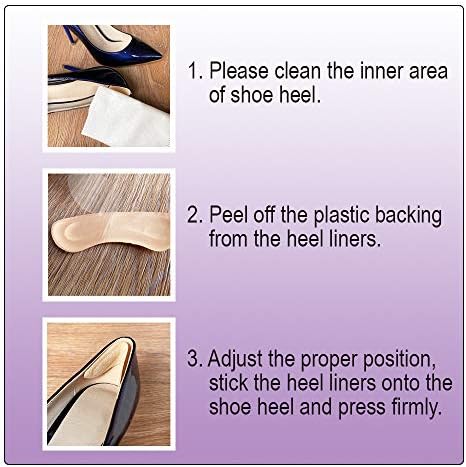 1. Please clean the inner area of shoe heel.

2. Peel off the plastic backing from the heel liners.

3. Adjust the proper position, stick the heel liners onto the shoe heel and press firmly.