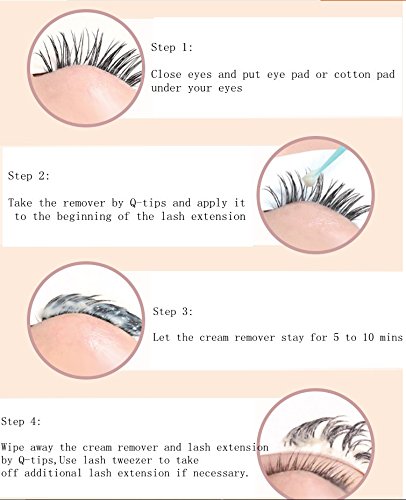 Step 1:

Close eyes and put eye pad or cotton pad under your eyes

Step 2:

Take the remover by Q-tips and apply it to the beginning of the lash extension

Step 3:

Let the cream remover stay for 5 to 10 mins

Step 4:

Wipe away the cream remover and lash extension by Q-tips,Use lash tweezer to take off additional lash extension if necessary.