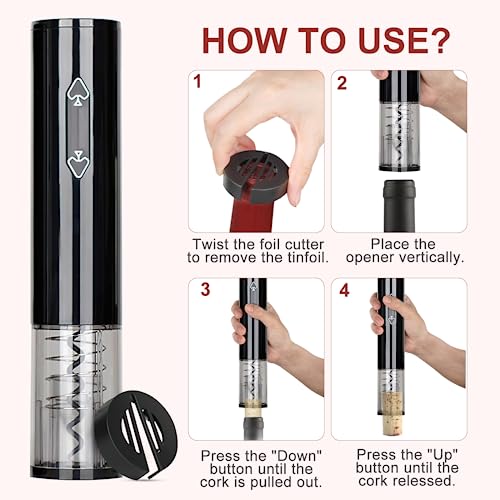 HOW TO USE?

1

Twist the foil cutter to remove the tinfoil.

2

Place the opener vertically.

3

Press the "Down" button until the cork is pulled out.

4

Press the "Up" button until the cork relessed.